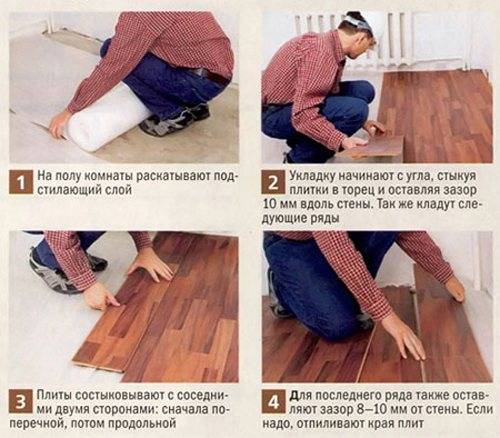 1 На полу комнаты раскатывают подстилающий слой

2 Укладку начинают с угла, стыкуя плитки в торец и оставляя зазор 10 мм вдоль стены. Так же кладут следующие ряды

3 Плиты состыковывают с соседними двумя сторонами: сначала поперечной, потом продольной

4 Для последнего ряда также оставляют зазор 8—10 мм от стены. Если надо, отпиливают края плит